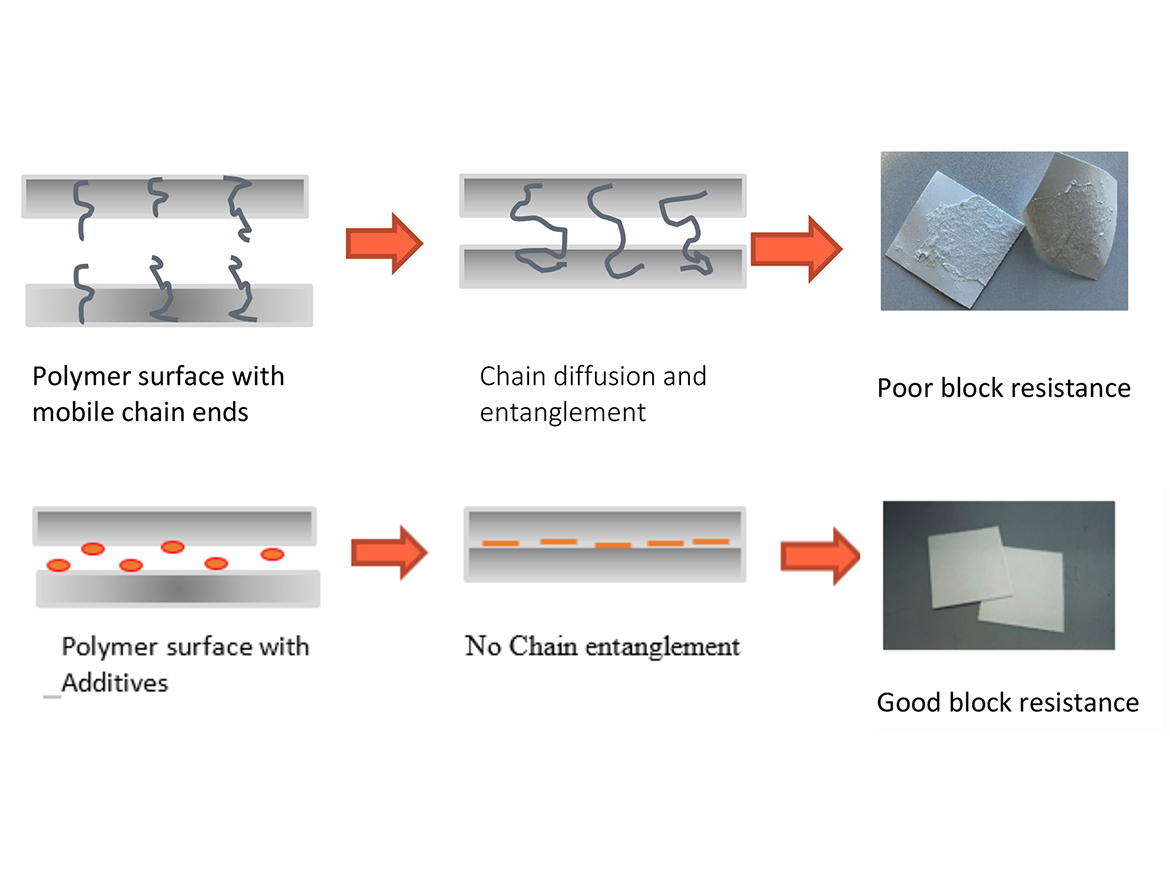 Polymer surface with mobile chain ends

Chain diffusion and entanglement

Poor block resistance

Polymer surface with Additives

No Chain entanglement

Good block resistance