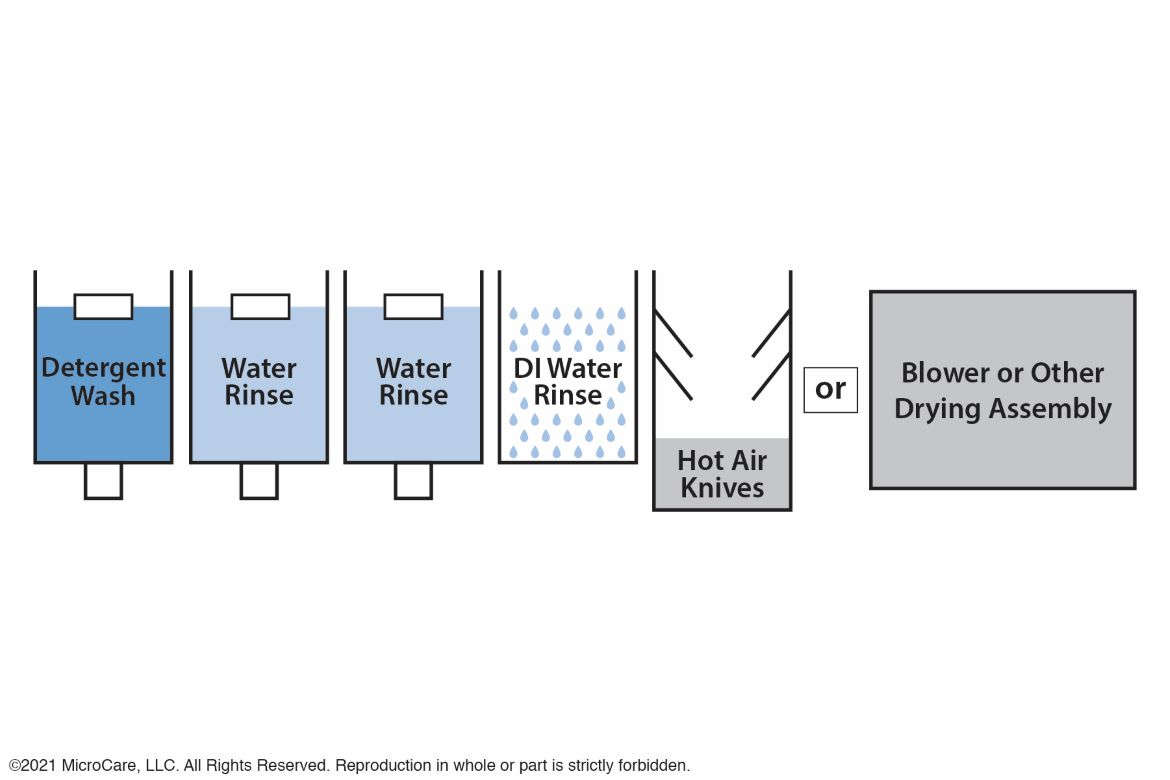 Detergent Wash

Water Rinse

Water Rinse

DI Water Rinse

Hot Air Knives

or

Blower or Other Drying Assembly

©2021 MicroCare, LLC. All Rights Reserved. Reproduction in whole or part is strictly forbidden.